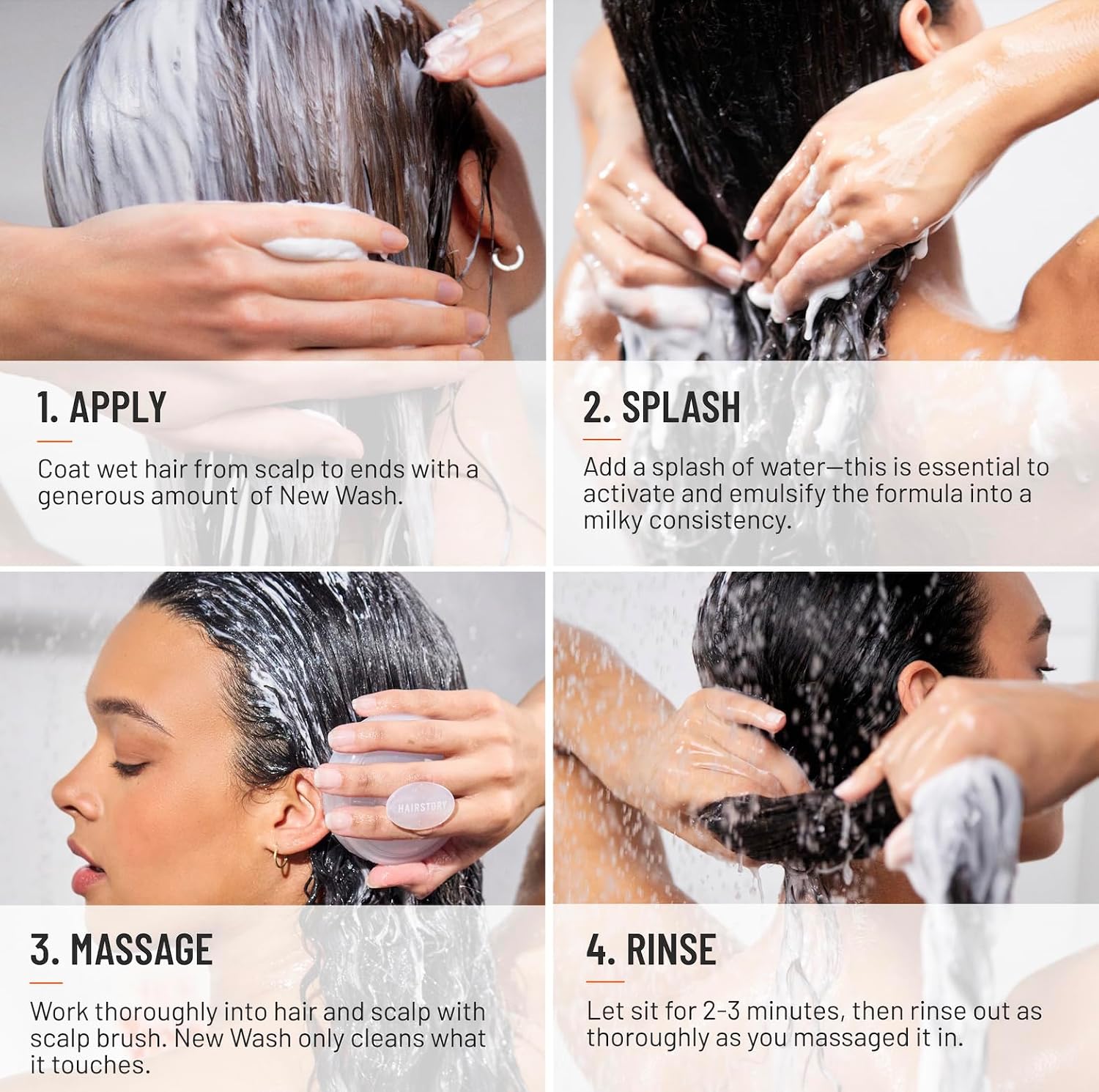 1. APPLY

Coat wet hair from scalp to ends with a generous amount  of New Wash.

2. SPLASH

Add a splash of water—this is essential to activate and emulsify the formula into a milky consistency.

HAIRSTORY

3. MASSAGE

Work thoroughly into hair and scalp with scalp brush. New Wash only cleans what it touches.

4. RINSE

Let sit for 2-3 minutes, then rinse out as thoroughly as you massaged it in.