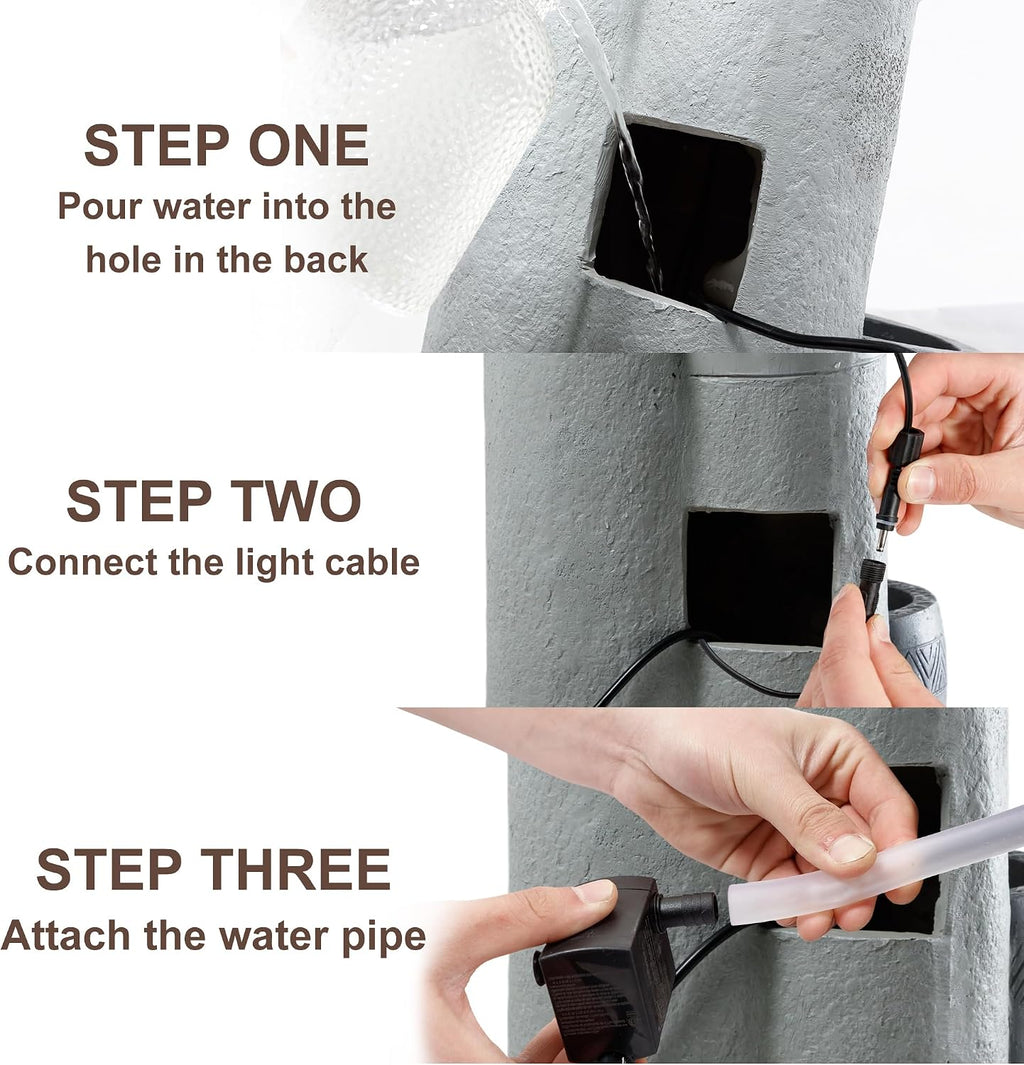 STEP ONE
Pour water into the hole in the back

STEP TWO
Connect the light cable

STEP THREE
Attach the water pipe