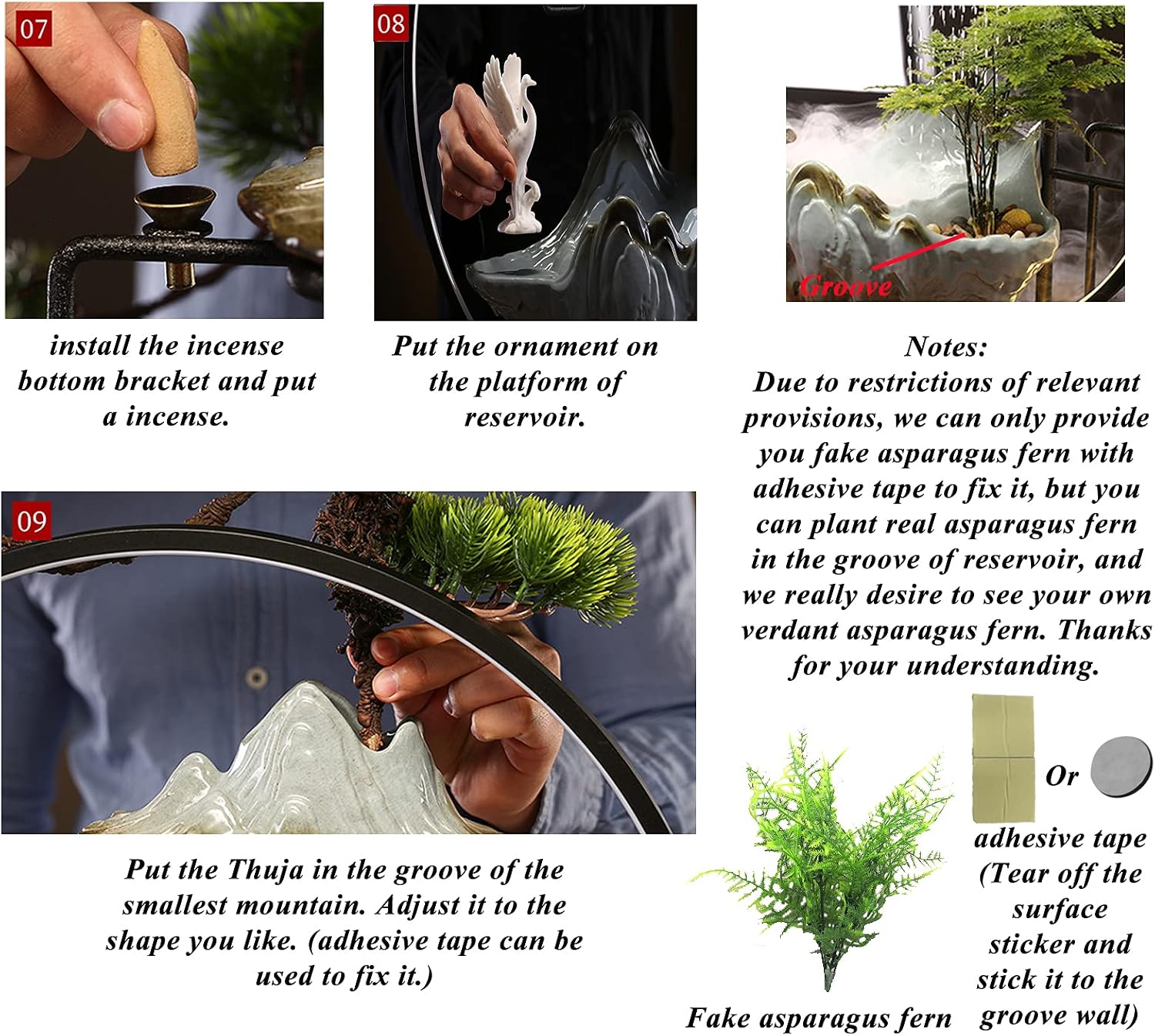 07

install the incense bottom bracket and put a incense.

08

Put the ornament on the platform of reservoir.

Groove

Notes:
Due to restrictions of relevant provisions, we can only provide you fake asparagus fern with adhesive tape to fix it, but you can plant real asparagus fern in the groove of reservoir, and we really desire to see your own verdant asparagus fern. Thanks for your understanding.

09

Put the Thuja in the groove of the smallest mountain. Adjust it to the shape you like. (adhesive tape can be used to fix it.)

Fake asparagus fern

Or

adhesive tape (Tear off the surface sticker and stick it to the groove wall)