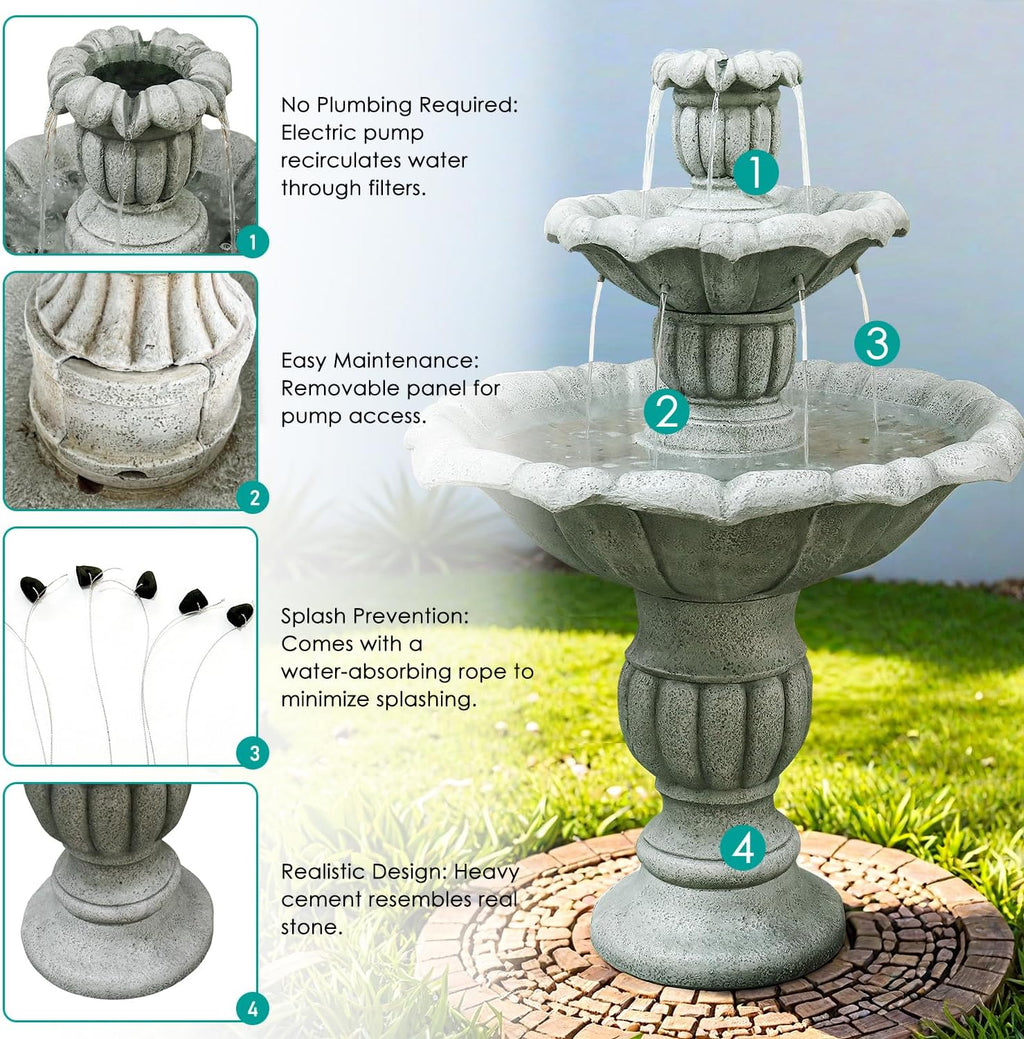 1
No Plumbing Required: Electric pump recirculates water through filters.

2
Easy Maintenance: Removable panel for pump access.

3
Splash Prevention: Comes with a water-absorbing rope to minimize splashing.

4
Realistic Design: Heavy cement resembles real stone.

1
2
3
4