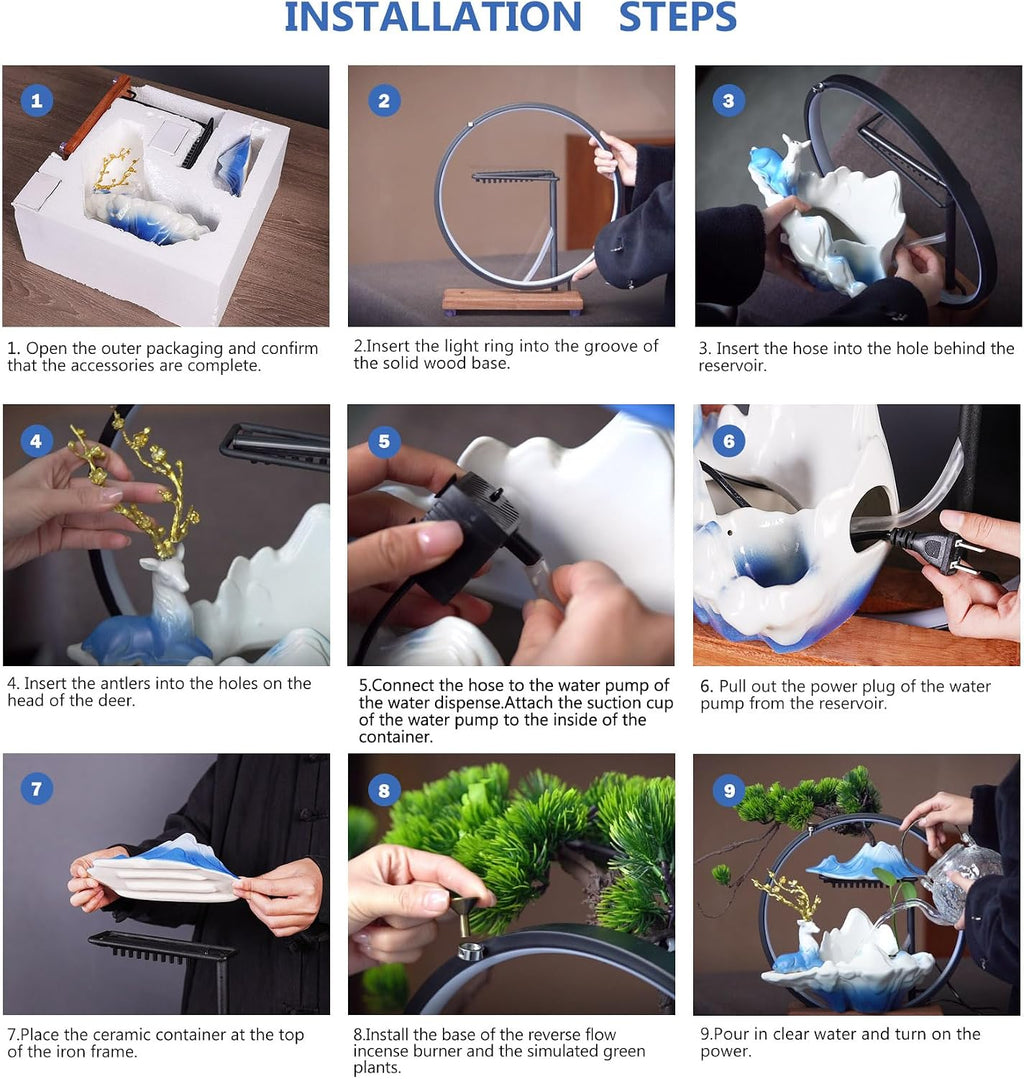 INSTALLATION STEPS

1

1. Open the outer packaging and confirm that the accessories are complete.

2

2.Insert the light ring into the groove of the solid wood base.

3

3. Insert the hose into the hole behind the reservoir.

4

4. Insert the antlers into the holes on the head of the deer.

5

5.Connect the hose to the water pump of the water dispense.Attach the suction cup of the water pump to the inside of the container.

6

6. Pull out the power plug of the water pump from the reservoir.

7

7.Place the ceramic container at the top of the iron frame.

8

8.Install the base of the reverse flow incense burner and the simulated green plants.

9

9.Pour in clear water and turn on the power.