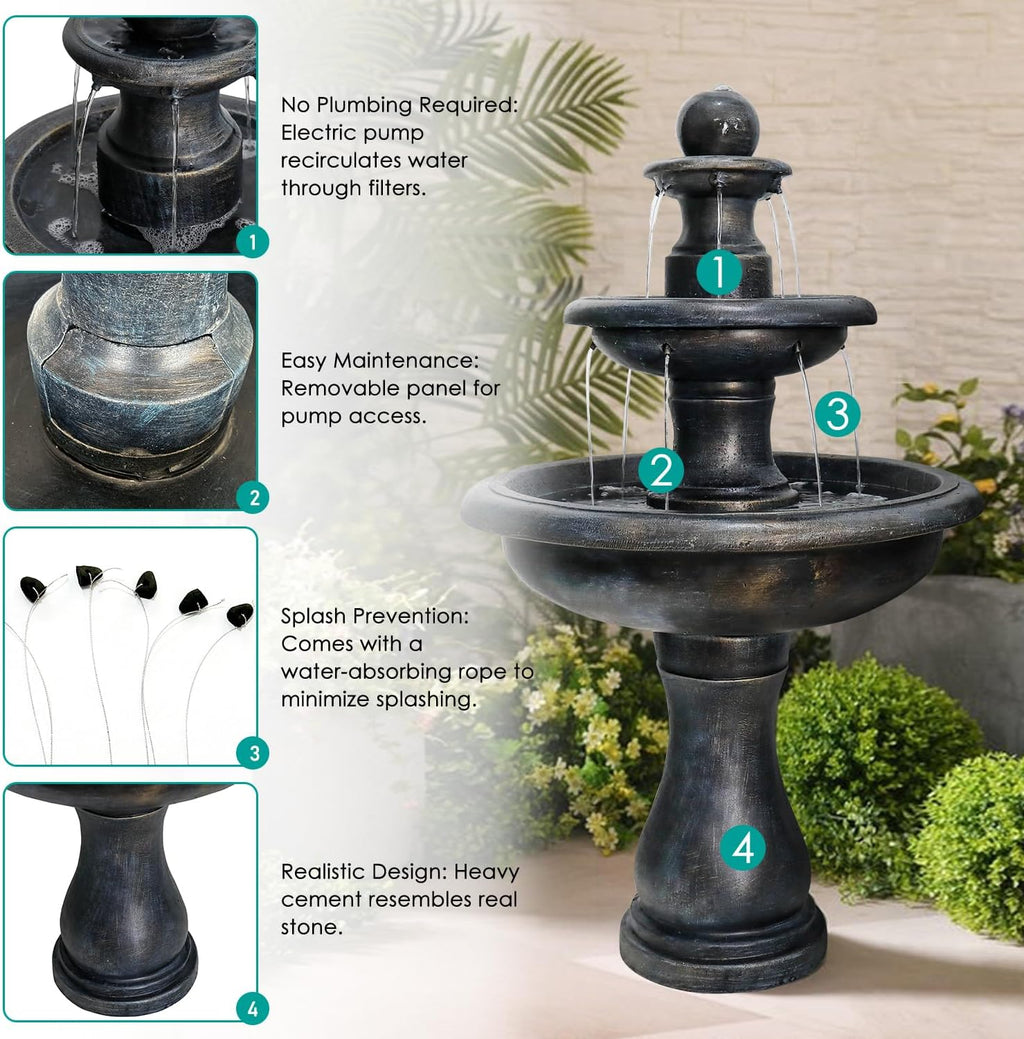 1

No Plumbing Required: Electric pump recirculates water through filters.

2

Easy Maintenance: Removable panel for pump access.

3

Splash Prevention: Comes with a water-absorbing rope to minimize splashing.

4

Realistic Design: Heavy cement resembles real stone.

1

2

3

4