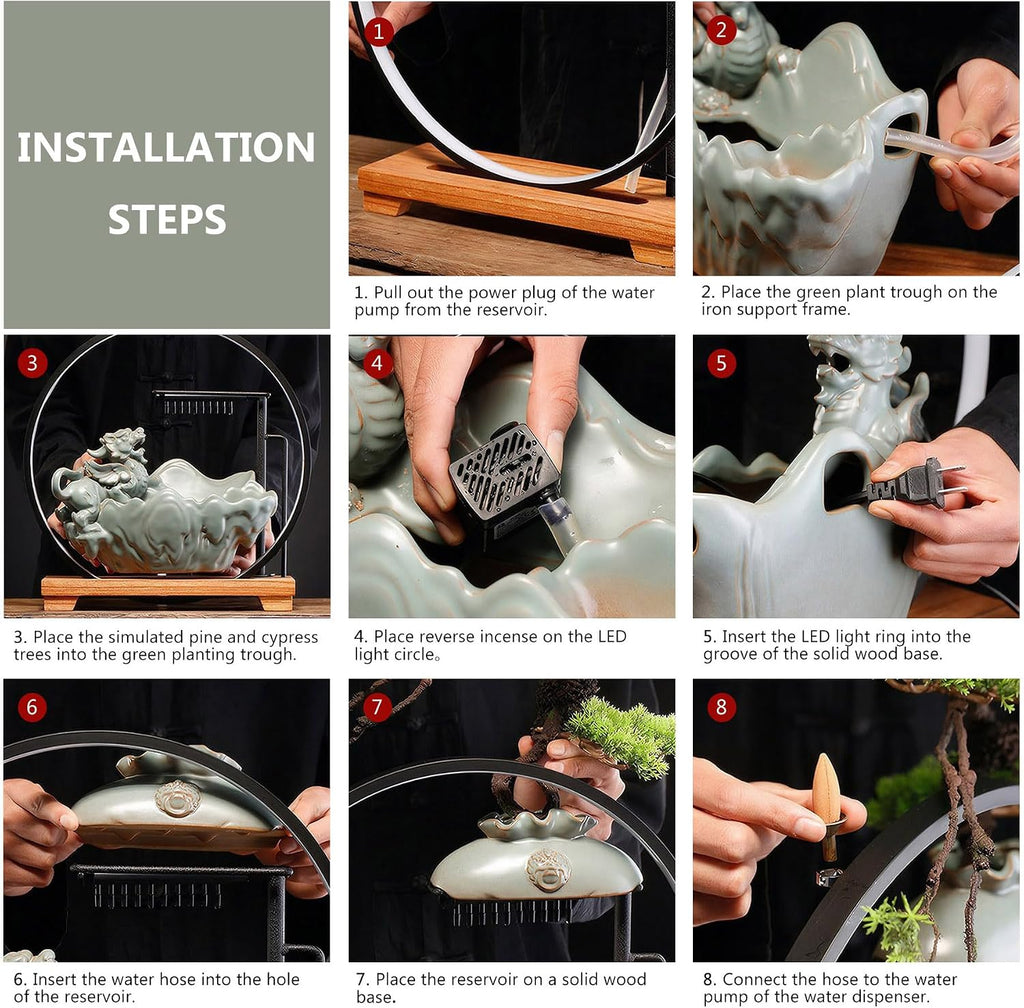 INSTALLATION STEPS

1

1. Pull out the power plug of the water pump from the reservoir.

2

2. Place the green plant trough on the iron support frame.

3

3. Place the simulated pine and cypress trees into the green planting trough.

4

4. Place reverse incense on the LED light circle。

5

5. Insert the LED light ring into the groove of the solid wood base.

6

6. Insert the water hose into the hole of the reservoir.

7

7. Place the reservoir on a solid wood base.

8

8. Connect the hose to the water pump of the water dispenser.