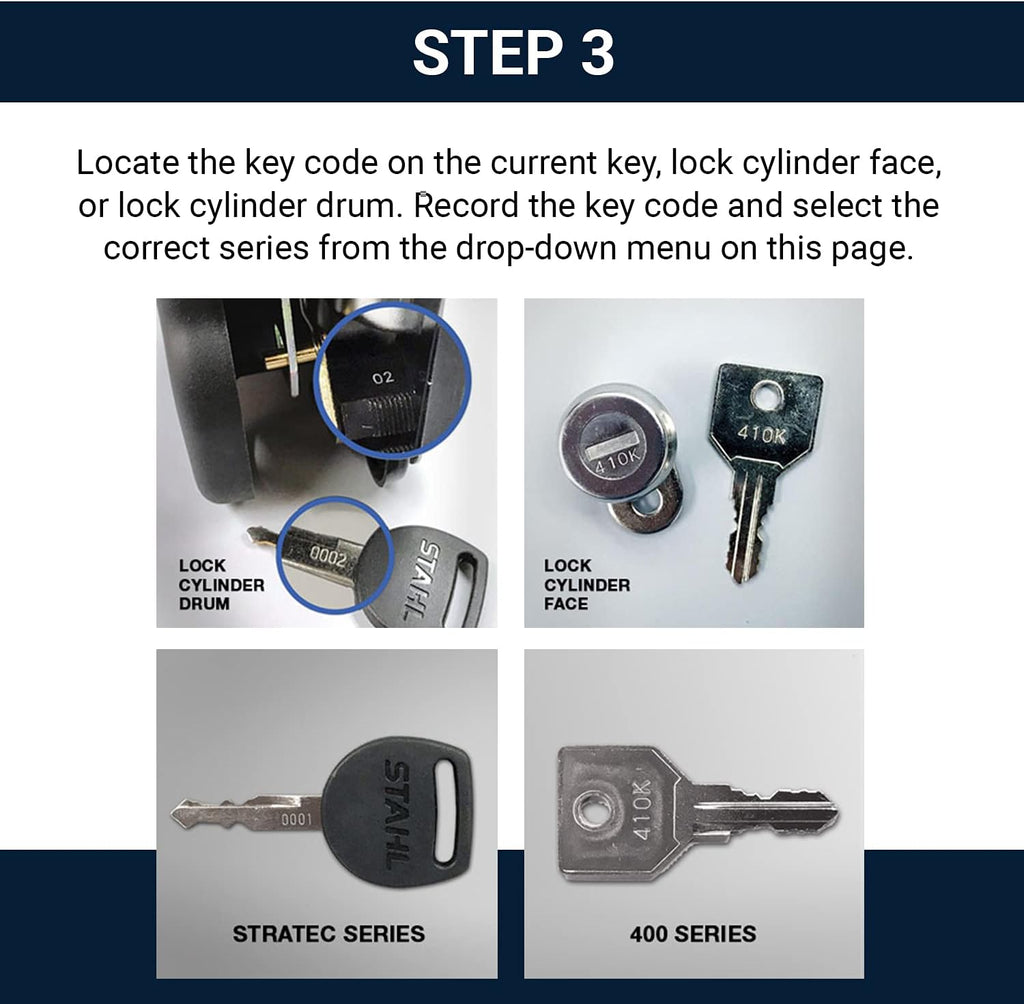 STEP 3

Locate the key code on the current key, lock cylinder face, or lock cylinder drum. Record the key code and select the correct series from the drop-down menu on this page.

02

0002

STAHL

LOCK CYLINDER DRUM

410K

410K

LOCK CYLINDER FACE

0001

STAHL

STRATEC SERIES

410K

400 SERIES