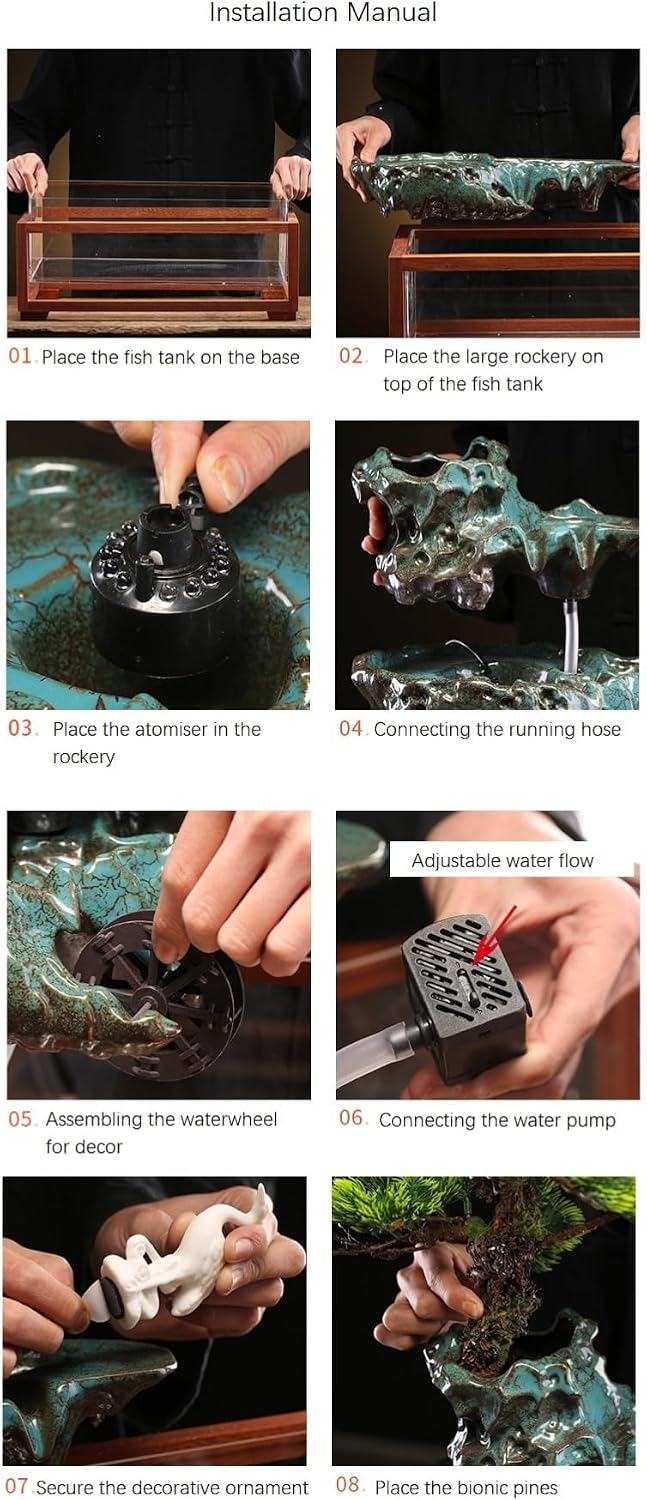 Installation Manual

01. Place the fish tank on the base

02. Place the large rockery on top of the fish tank

03. Place the atomiser in the rockery

04. Connecting the running hose

05. Assembling the waterwheel for decor

Adjustable water flow

06. Connecting the water pump

07. Secure the decorative ornament

08. Place the bionic pines