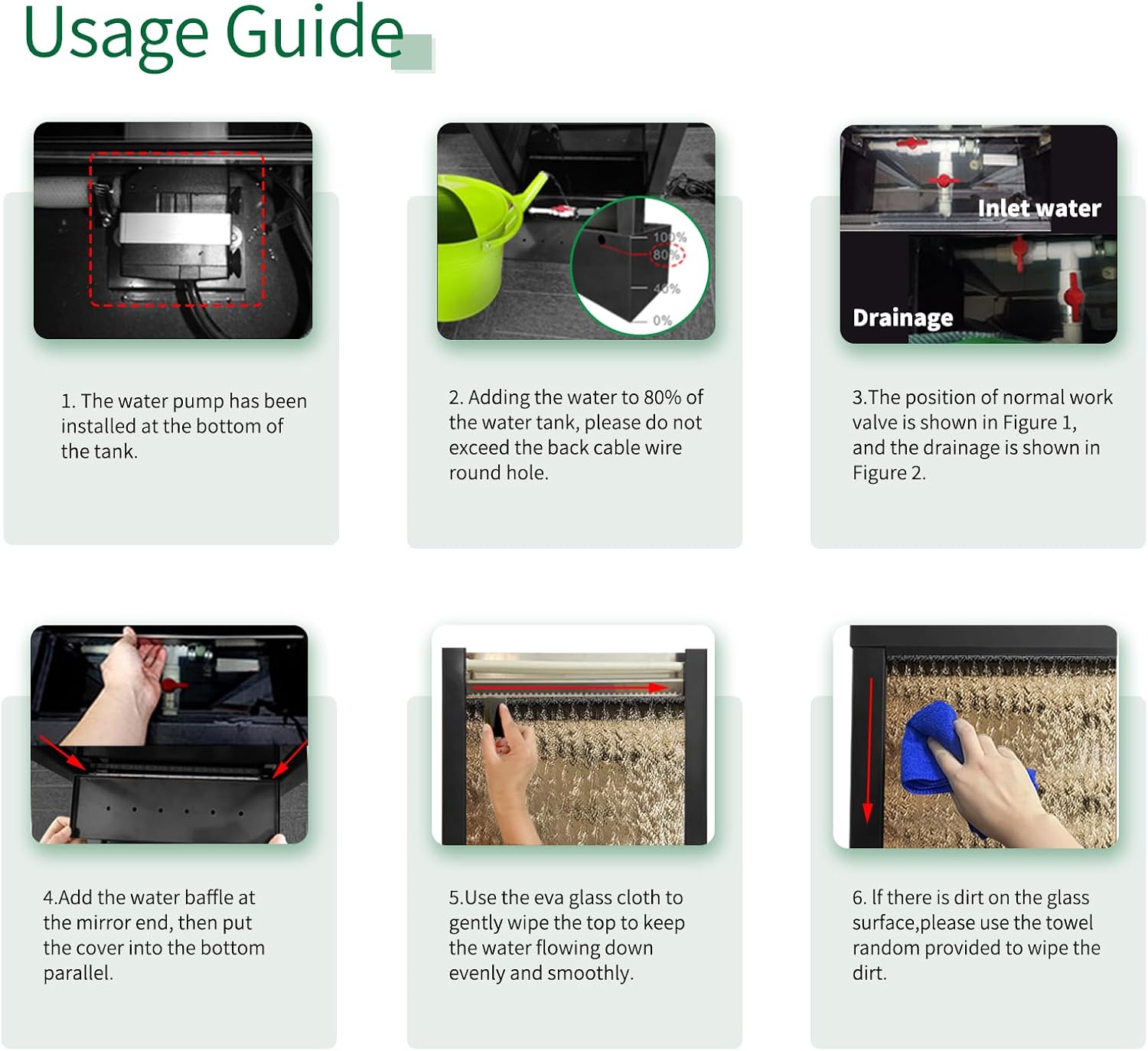 Usage Guide

1. The water pump has been installed at the bottom of the tank.

100%
80%
40%
0%

2. Adding the water to 80% of the water tank, please do not exceed the back cable wire round hole.

Inlet water
Drainage

3.The position of normal work valve is shown in Figure 1, and the drainage is shown in Figure 2.

4.Add the water baffle at the mirror end, then put the cover into the bottom parallel.

5.Use the eva glass cloth to gently wipe the top to keep the water flowing down evenly and smoothly.

6. If there is dirt on the glass surface,please use the towel random provided to wipe the dirt.