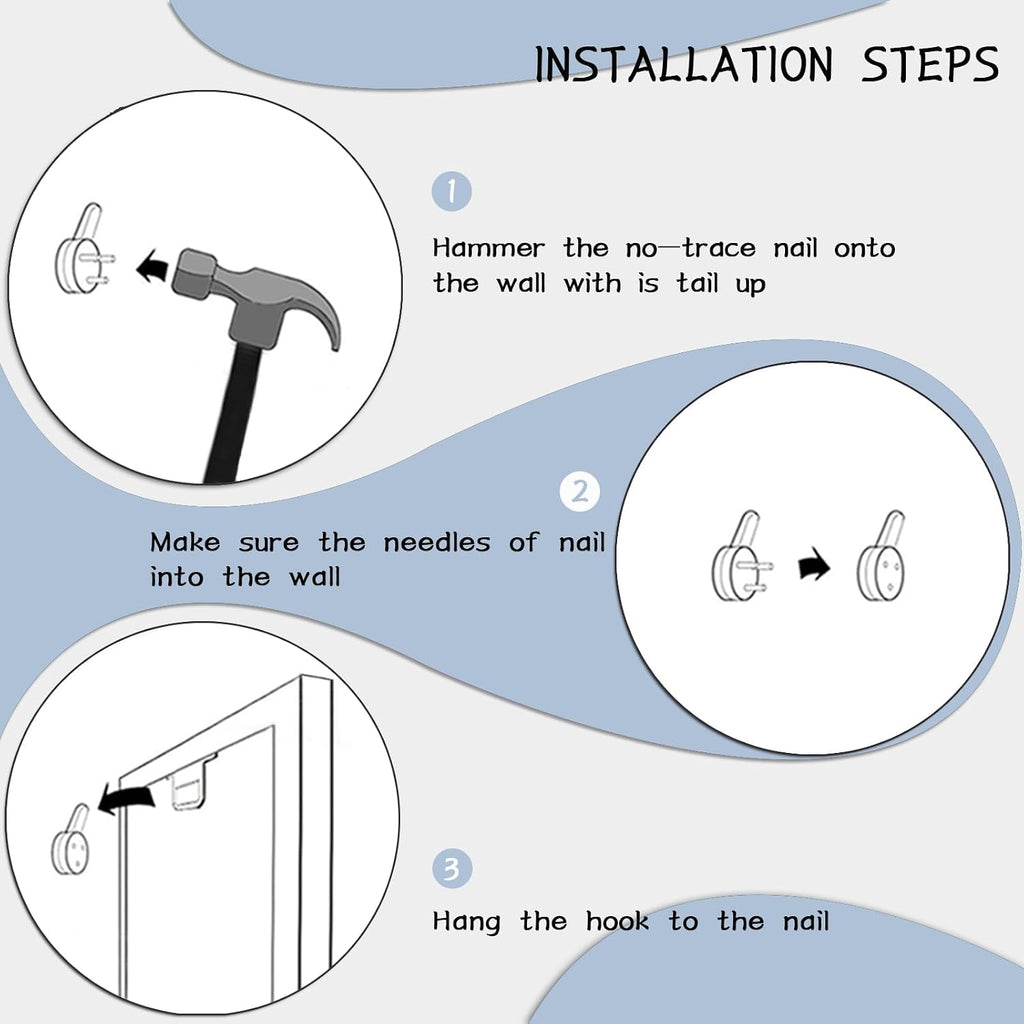 INSTALLATION STEPS

1

Hammer the no—trace nail onto the wall with is tail up

2

Make sure the needles of nail into the wall

3

Hang the hook to the nail