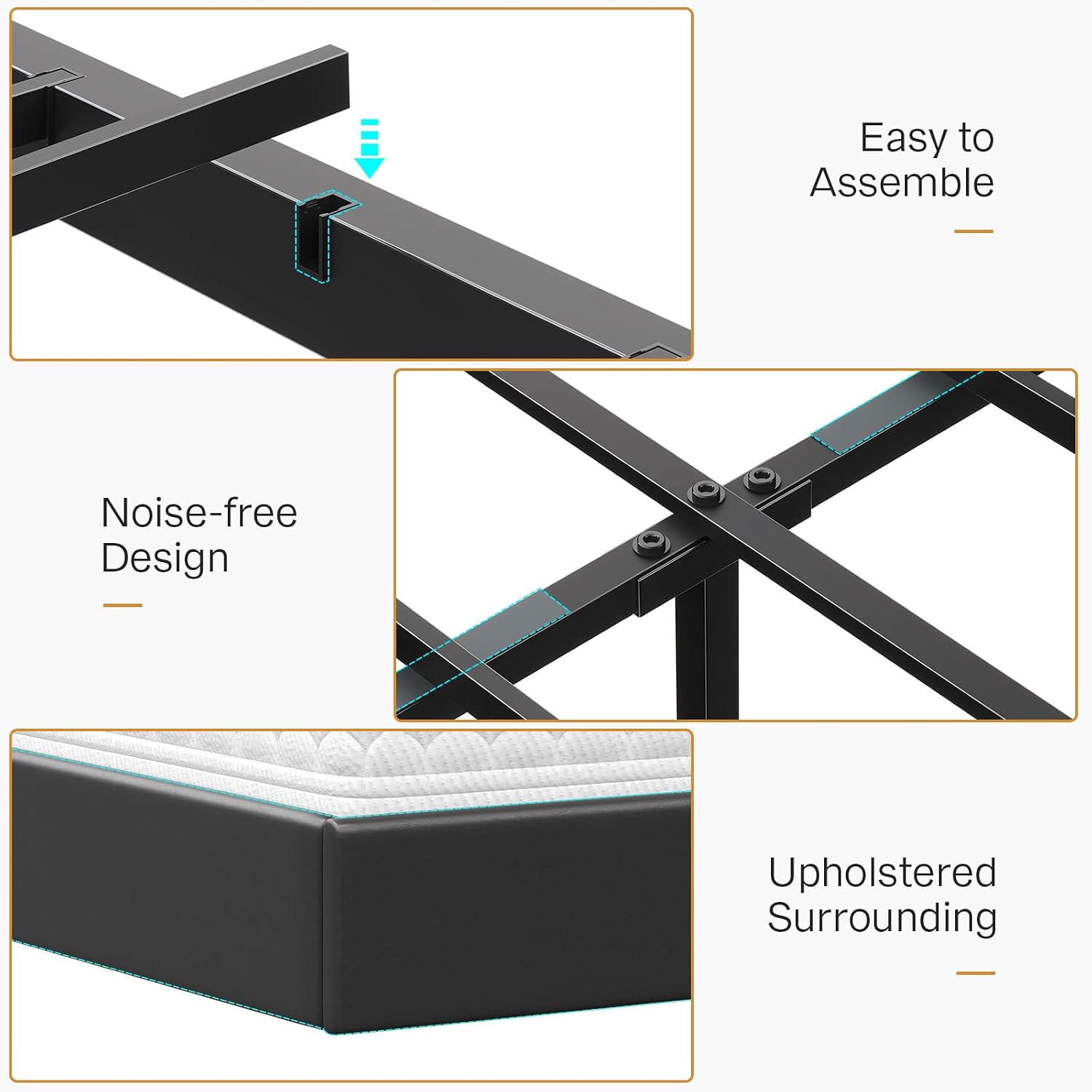 Easy to Assemble

Noise-free Design

Upholstered Surrounding