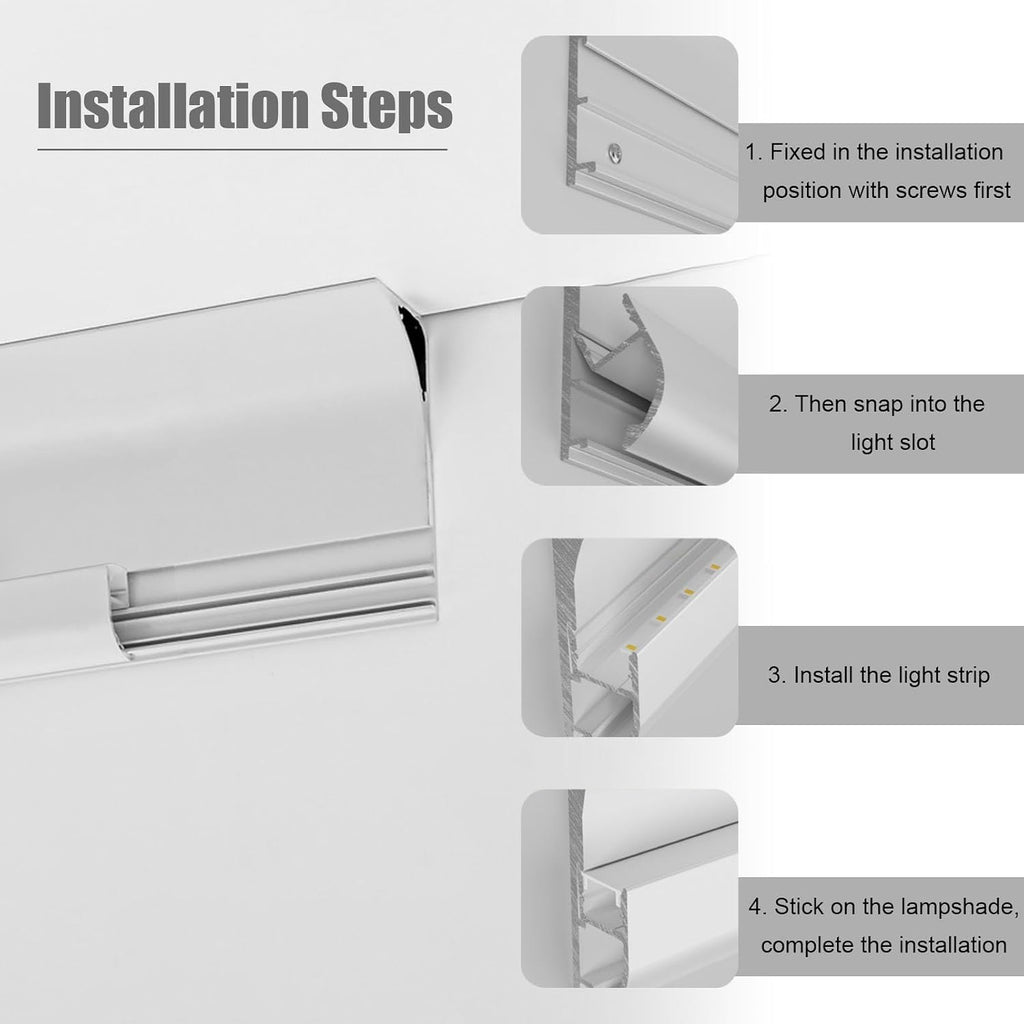 Installation Steps

1. Fixed in the installation position with screws first

2. Then snap into the light slot

3. Install the light strip

4. Stick on the lampshade, complete the installation